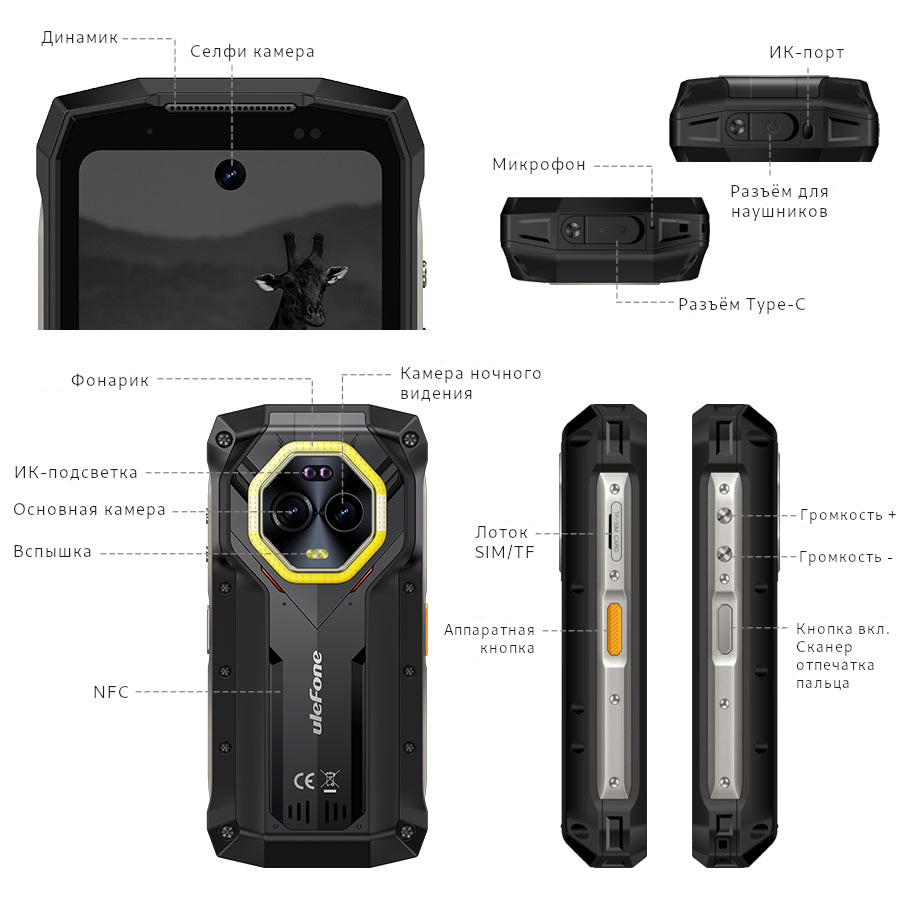 Динамик
Селфи камера
ИК-порт
Микрофон
Разъём для наушников
Разъём Type-C
Фонарик
Камера ночного видения
ИК-подсветка
Основная камера
Вспышка
NFC
ulefone
CE
Лоток SIM/TF
TF/SIM CARD
Аппаратная кнопка
Громкость +
Громкость -
Кнопка вкл. Сканер отпечатка пальца