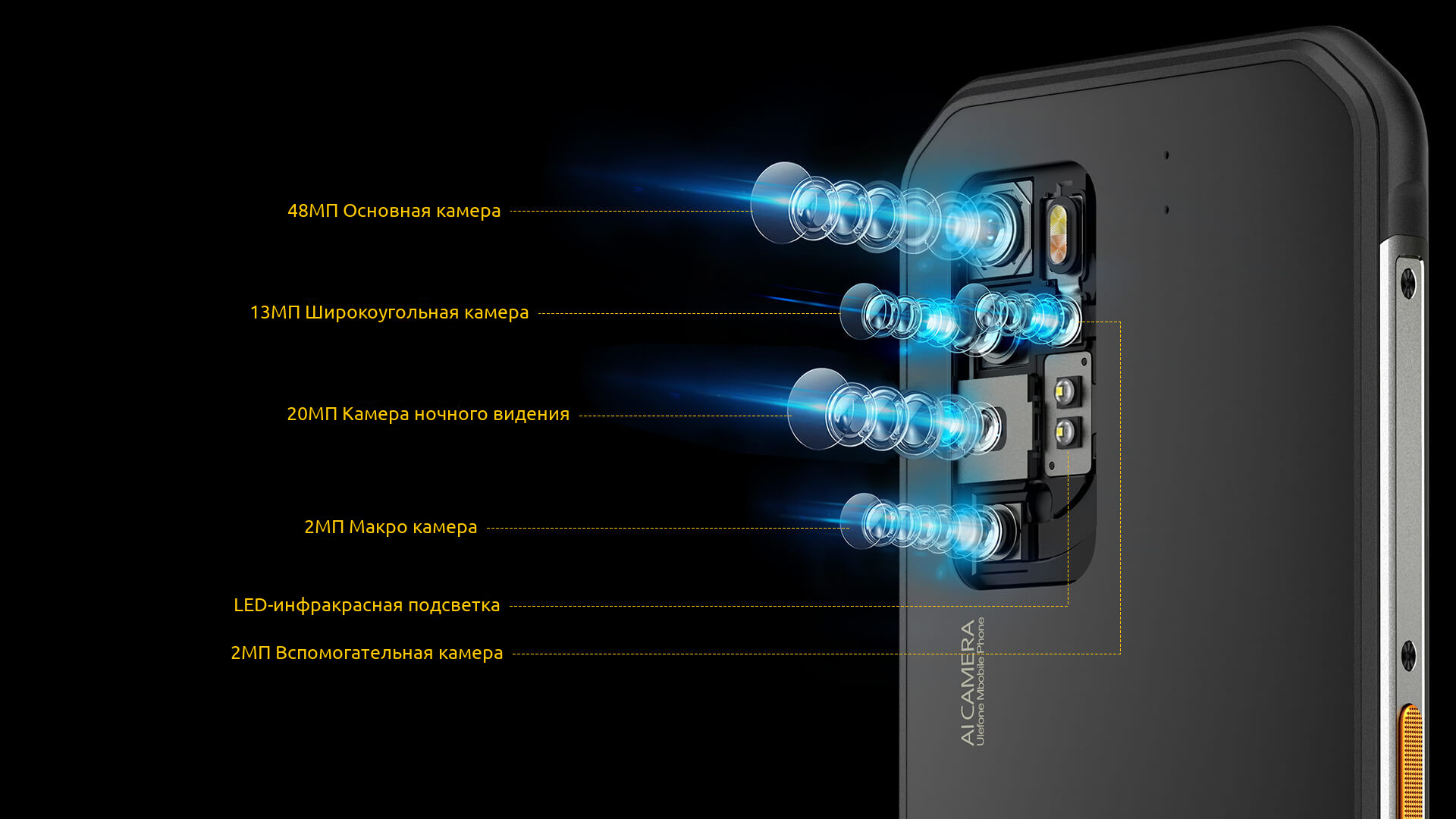 48МП Основная камера

13МП Широкоугольная камера

20МП Камера ночного видения

2МП Макро камера

LED-инфракрасная подсветка

2МП Вспомогательная камера

AI CAMERA
Ulefone Mbobile Phone